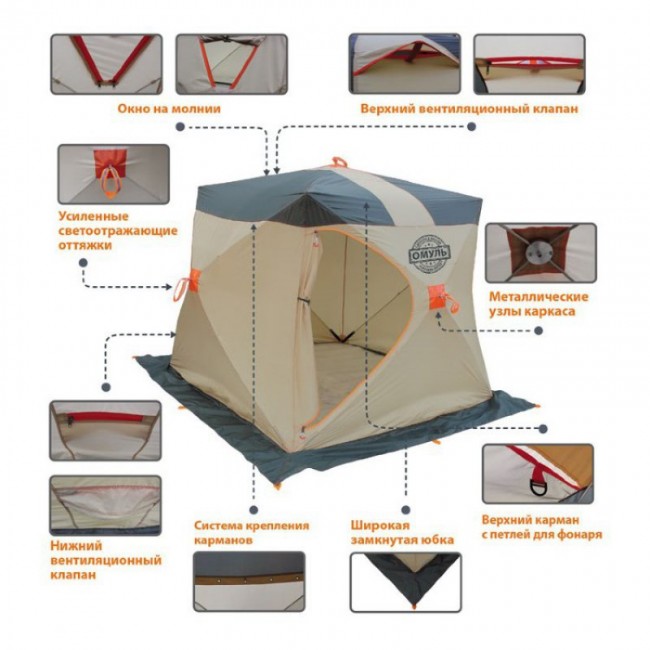 Окно на молнии

Верхний вентиляционный клапан

Усиленные светоотражающие оттяжки

ОМУЛЬ

Металлические узлы каркаса

Нижний вентиляционный клапан

Система крепления карманов

Широкая замкнутая юбка

Верхний карман с петлей для фонаря